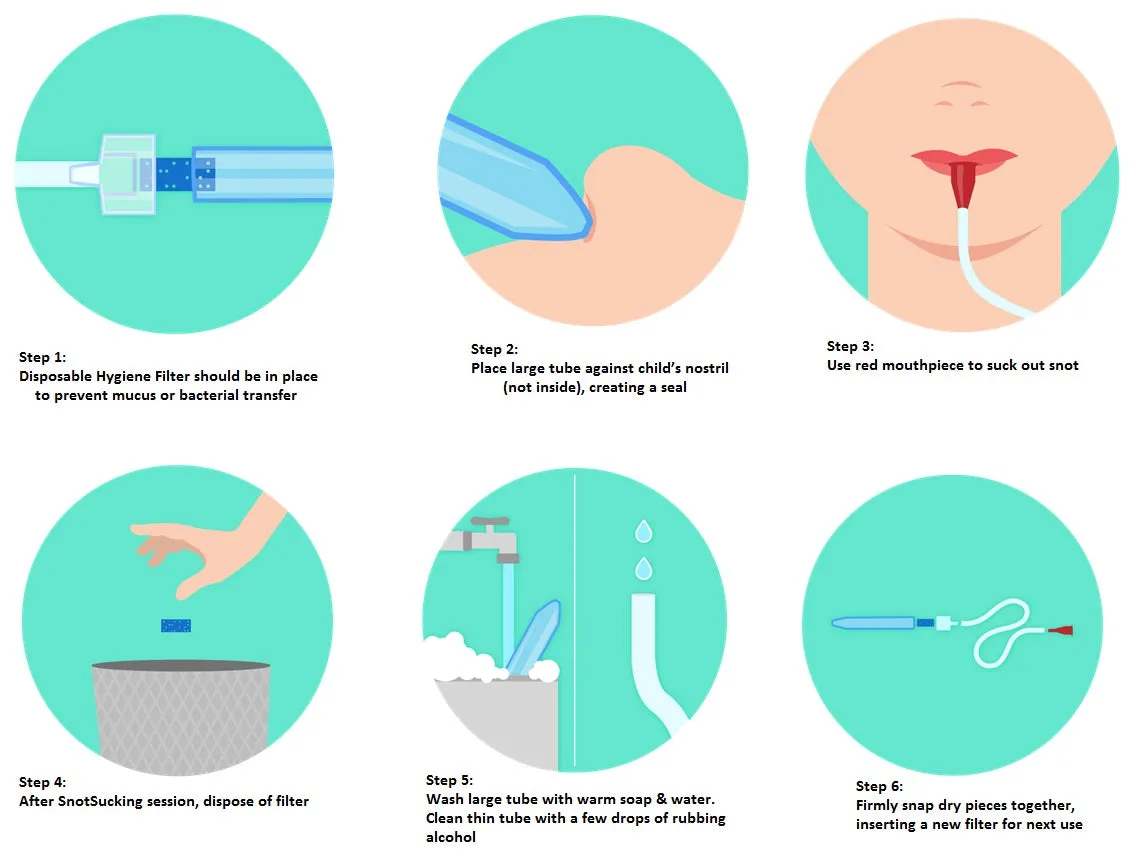 Step 1:
Disposable Hygiene Filter should be in place to prevent mucus or bacterial transfer

Step 2:
Place large tube against child's nostril (not inside), creating a seal

Step 3:
Use red mouthpiece to suck out snot

Step 4:
After SnotSucking session, dispose of filter

Step 5:
Wash large tube with warm soap & water. Clean thin tube with a few drops of rubbing alcohol

Step 6:
Firmly snap dry pieces together, inserting a new filter for next use