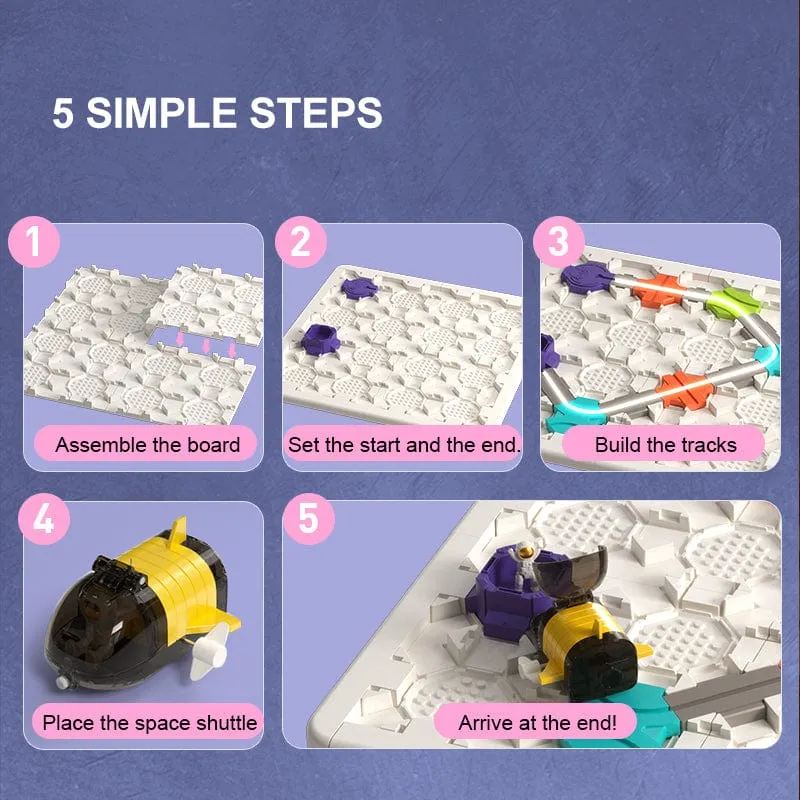 5 SIMPLE STEPS

1
Assemble the board

2
Set the start and the end.

3
Build the tracks

4
Place the space shuttle

5
Arrive at the end!